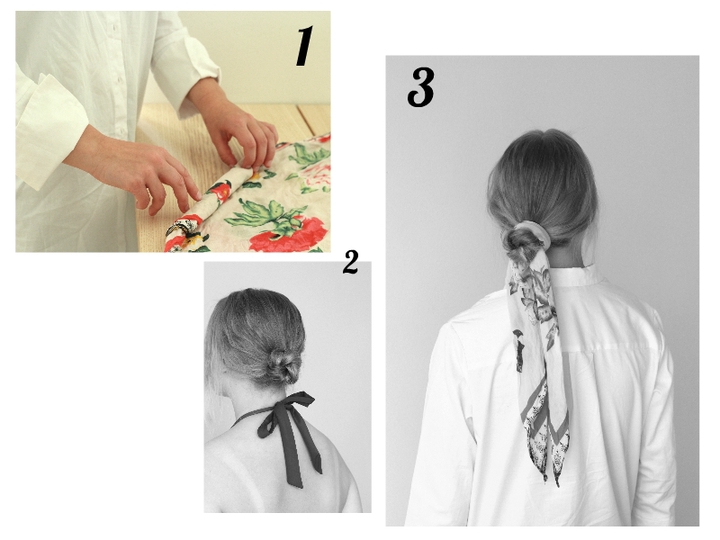 1

2

3